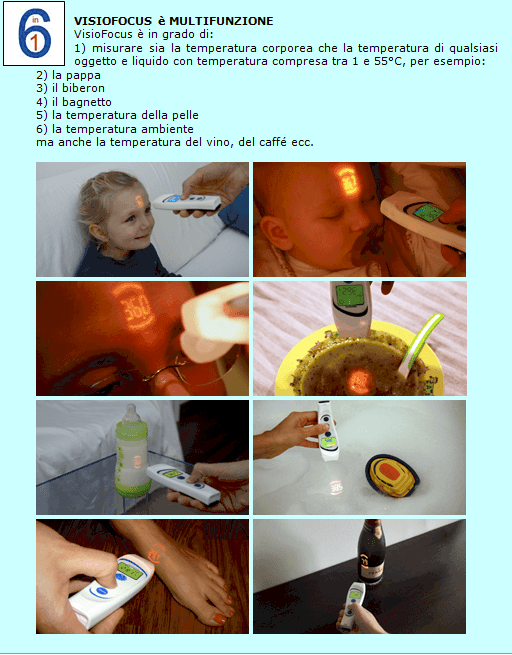 6 in 1

VISIOFOCUS è MULTIFUNZIONE
VisioFocus è in grado di:
1) misurare sia la temperatura corporea che la temperatura di qualsiasi oggetto e liquido con temperatura compresa tra 1 e 55°C, per esempio:
2) la pappa
3) il biberon
4) il bagnetto
5) la temperatura della pelle
6) la temperatura ambiente
ma anche la temperatura del vino, del caffé ecc.

36.0